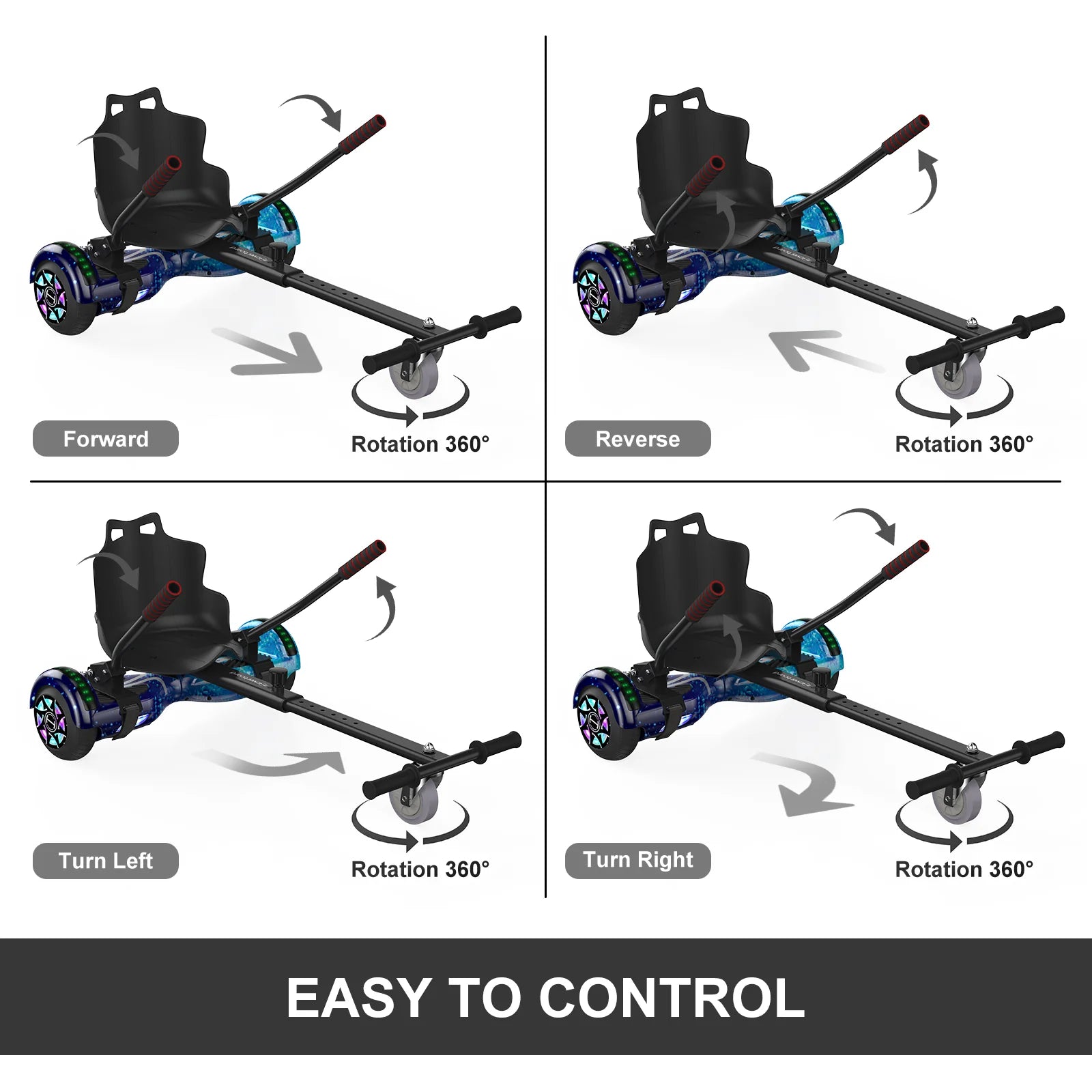 Forward

Rotation 360°

Reverse

Rotation 360°

Turn Left

Rotation 360°

Turn Right

Rotation 360°

EASY TO CONTROL